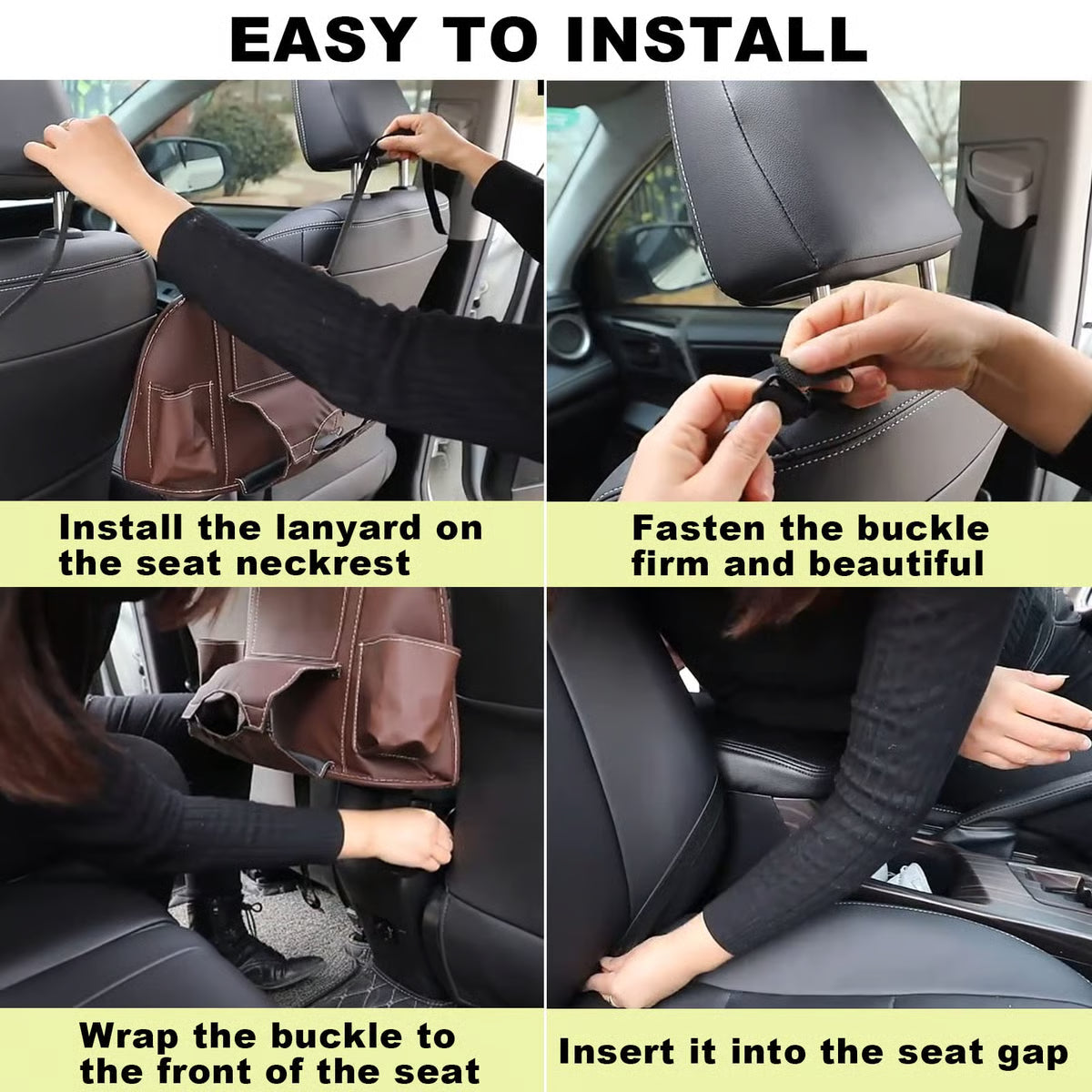 EASY TO INSTALL

Install the lanyard on the seat neckrest

Fasten the buckle firm and beautiful

Wrap the buckle to the front of the seat

Insert it into the seat gap