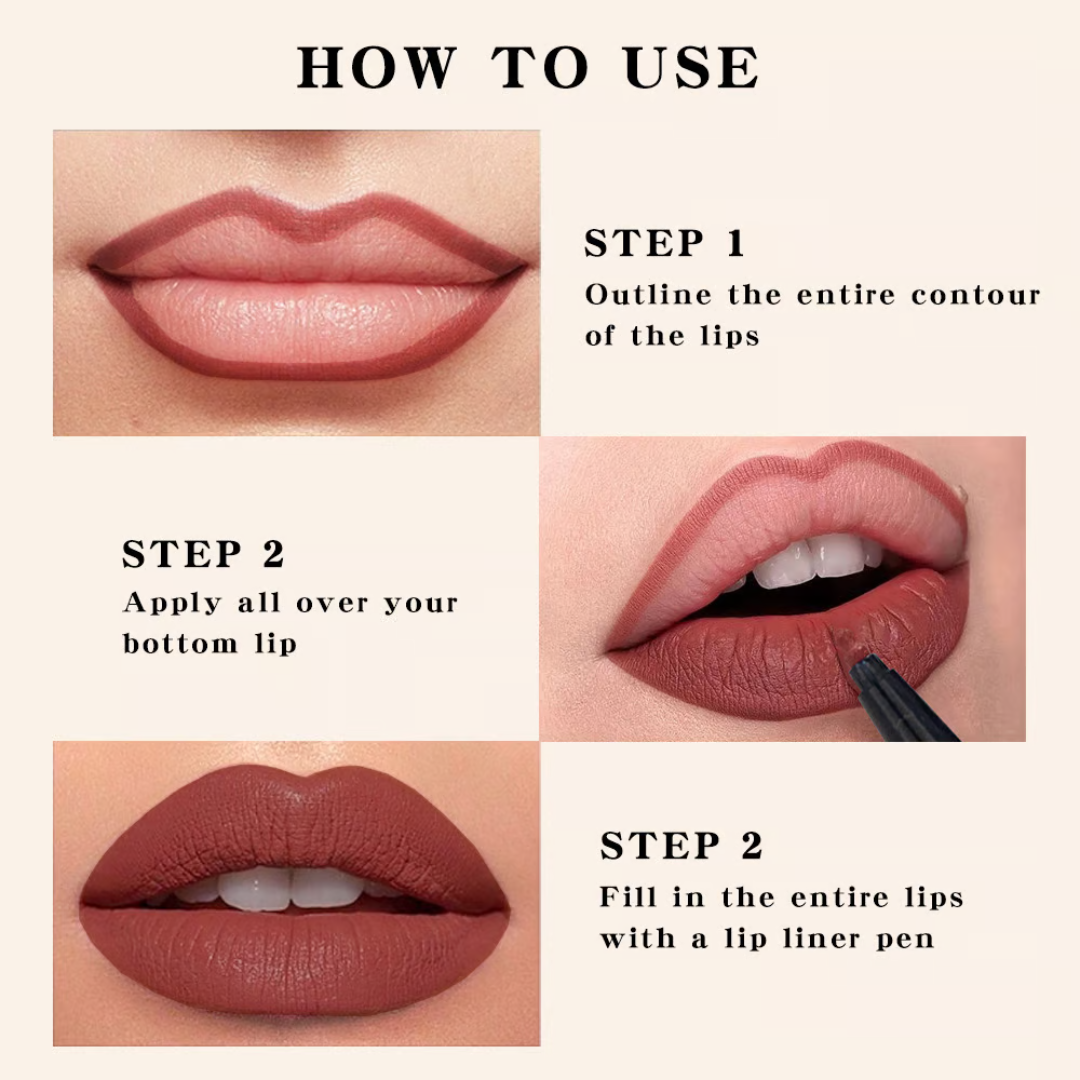 HOW TO USE

STEP 1
Outline the entire contour of the lips

STEP 2
Apply all over your bottom lip

STEP 2
Fill in the entire lips with a lip liner pen