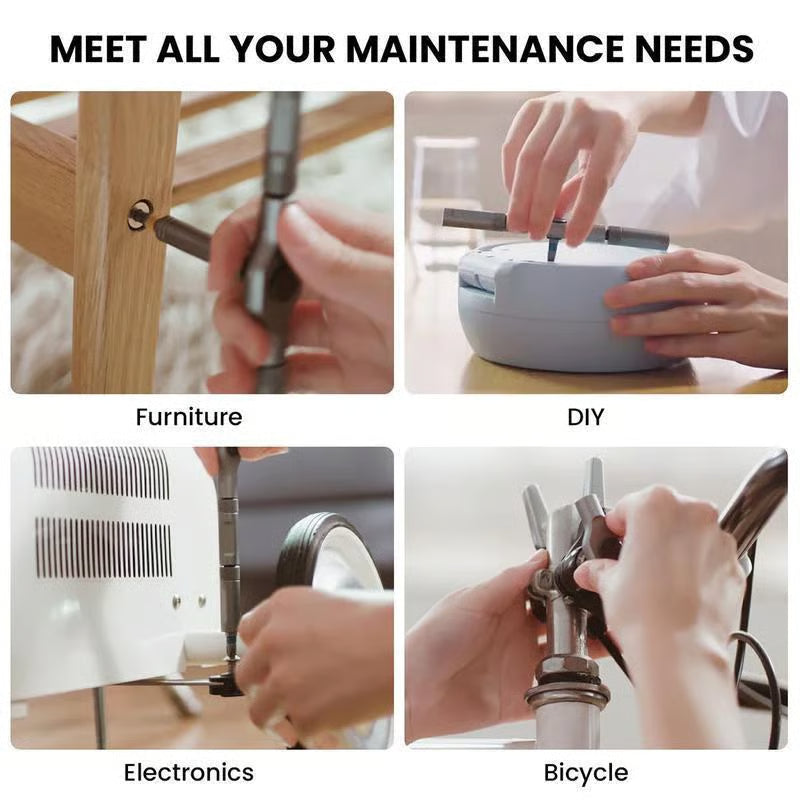 MEET ALL YOUR MAINTENANCE NEEDS

Furniture

DIY

Electronics

Bicycle