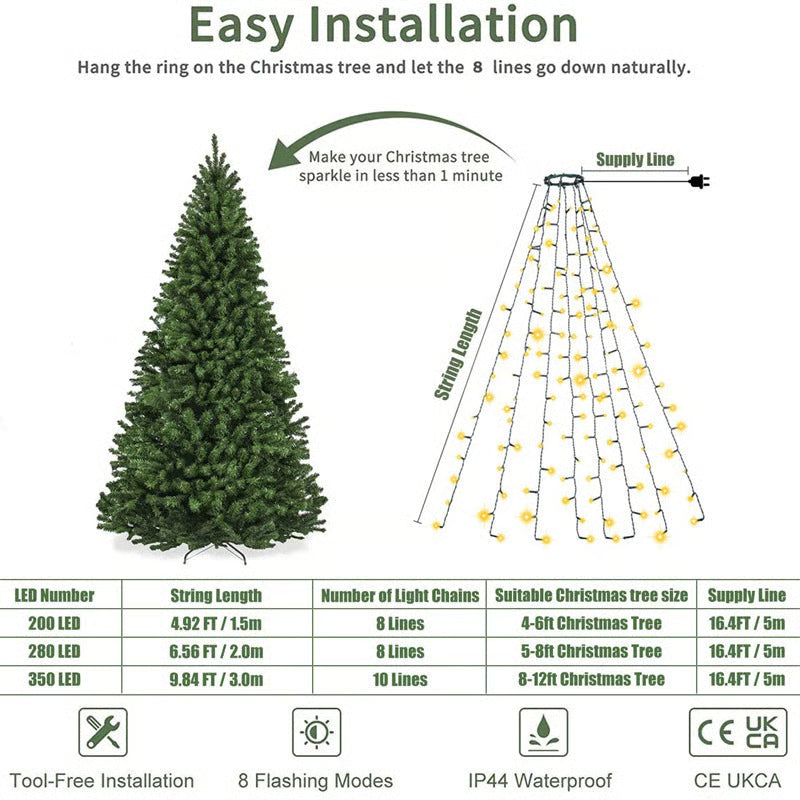 Easy Installation

Hang the ring on the Christmas tree and let the 8 lines go down naturally.

Make your Christmas tree sparkle in less than 1 minute

Supply Line

String Length

| LED Number | String Length | Number of Light Chains | Suitable Christmas tree size | Supply Line |
|---|---|---|---|---|
| 200 LED | 4.92 FT / 1.5m | 8 Lines | 4-6ft Christmas Tree | 16.4FT / 5m |
| 280 LED | 6.56 FT / 2.0m | 8 Lines | 5-8ft Christmas Tree | 16.4FT / 5m |
| 350 LED | 9.84 FT / 3.0m | 10 Lines | 8-12ft Christmas Tree | 16.4FT / 5m |

CE UK CA

Tool-Free Installation

8 Flashing Modes

IP44 Waterproof

CE UKCA