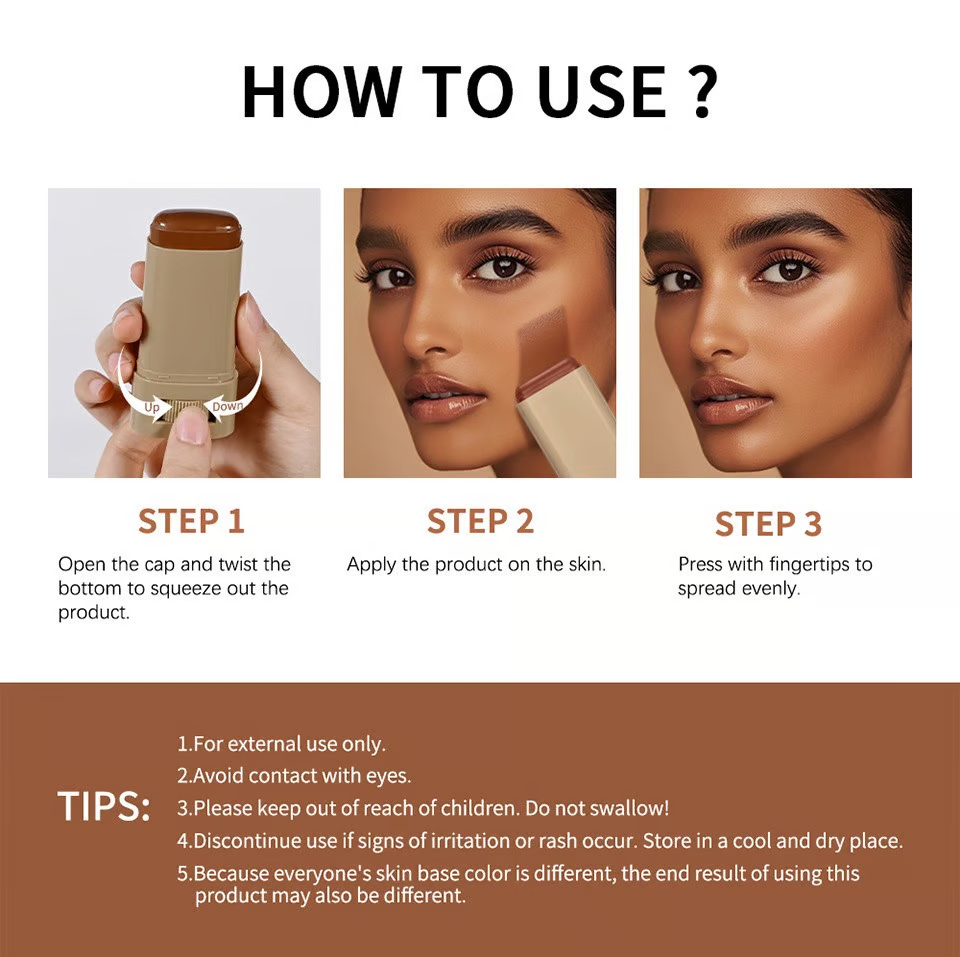 HOW TO USE ?

Up Down

STEP 1
Open the cap and twist the bottom to squeeze out the product.

STEP 2
Apply the product on the skin.

STEP 3
Press with fingertips to spread evenly.

TIPS:
1.For external use only.
2.Avoid contact with eyes.
3.Please keep out of reach of children. Do not swallow!
4.Discontinue use if signs of irritation or rash occur. Store in a cool and dry place.
5.Because everyone's skin base color is different, the end result of using this product may also be different.