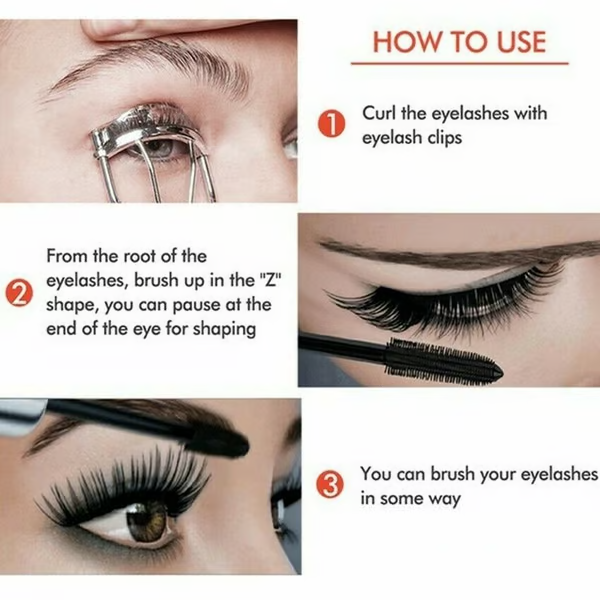 HOW TO USE

1 Curl the eyelashes with eyelash clips

2 From the root of the eyelashes, brush up in the "Z" shape, you can pause at the end of the eye for shaping

3 You can brush your eyelashes in some way