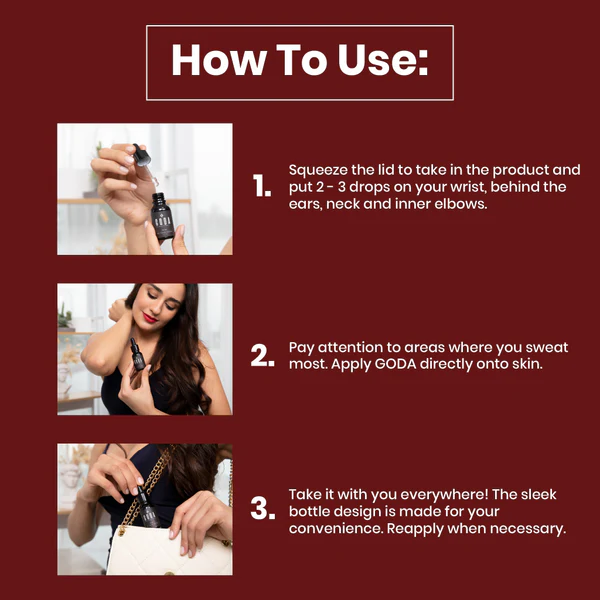 How To Use:

GODA

1. Squeeze the lid to take in the product and put 2 - 3 drops on your wrist, behind the ears, neck and inner elbows.

2. Pay attention to areas where you sweat most. Apply GODA directly onto skin.

3. Take it with you everywhere! The sleek bottle design is made for your convenience. Reapply when necessary.