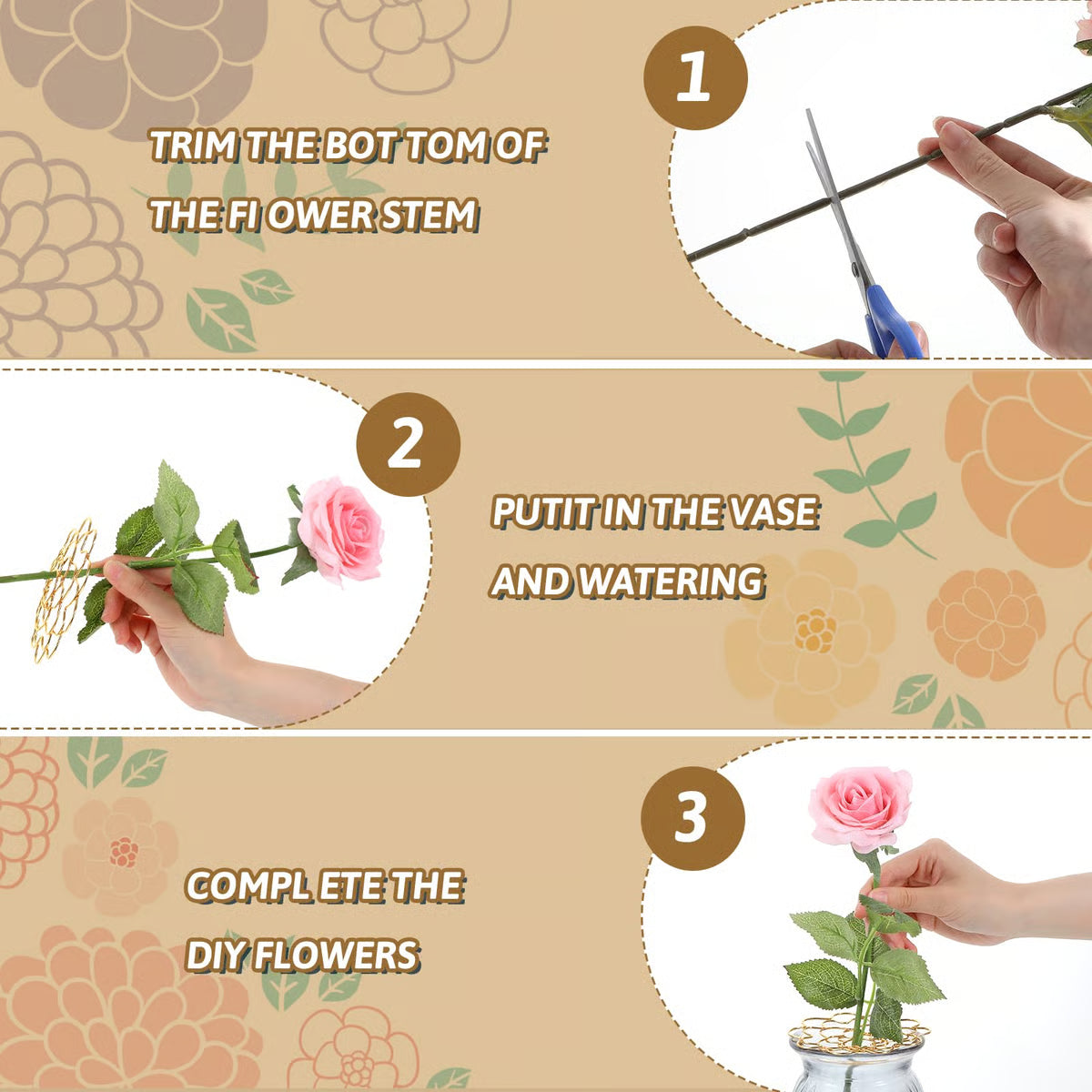 1

TRIM THE BOT TOM OF THE FI OWER STEM

2

PUTIT IN THE VASE AND WATERING

3

COMPL ETE THE DIY FLOWERS