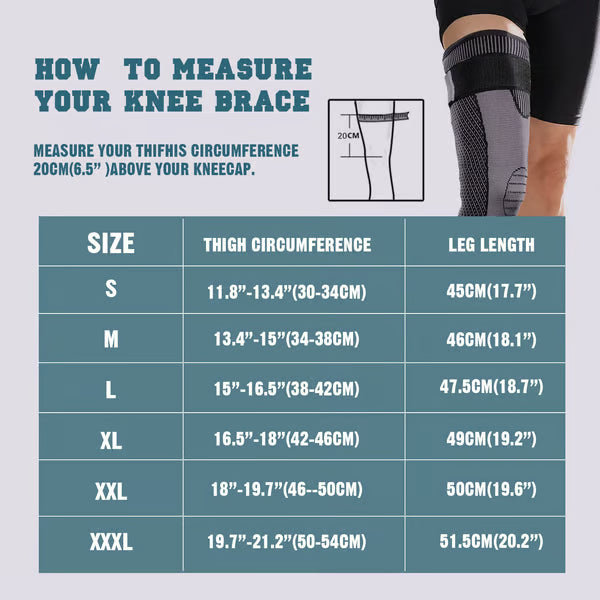 HOW TO MEASURE YOUR KNEE BRACE

MEASURE YOUR THIFHIS CIRCUMFERENCE 20CM(6.5” )ABOVE YOUR KNEECAP.

20CM

| SIZE | THIGH CIRCUMFERENCE | LEG LENGTH |
|---|---|---|
| S | 11.8”-13.4”(30-34CM) | 45CM(17.7”) |
| M | 13.4”-15”(34-38CM) | 46CM(18.1”) |
| L | 15”-16.5”(38-42CM) | 47.5CM(18.7”) |
| XL | 16.5”-18”(42-46CM) | 49CM(19.2”) |
| XXL | 18”-19.7”(46--50CM) | 50CM(19.6”) |
| XXXL | 19.7”-21.2”(50-54CM) | 51.5CM(20.2”) |