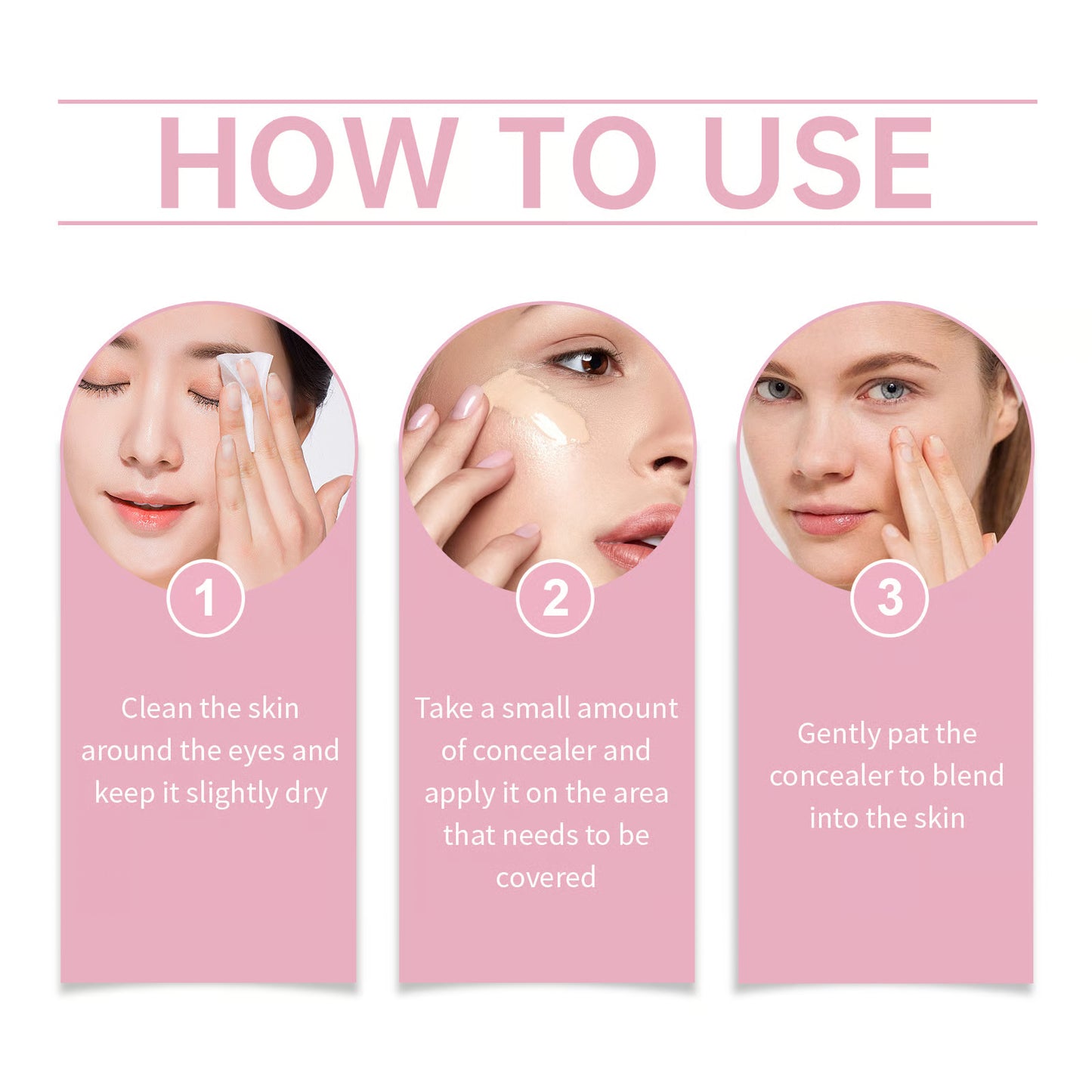 HOW TO USE

1

Clean the skin around the eyes and keep it slightly dry

2

Take a small amount of concealer and apply it on the area that needs to be covered

3

Gently pat the concealer to blend into the skin