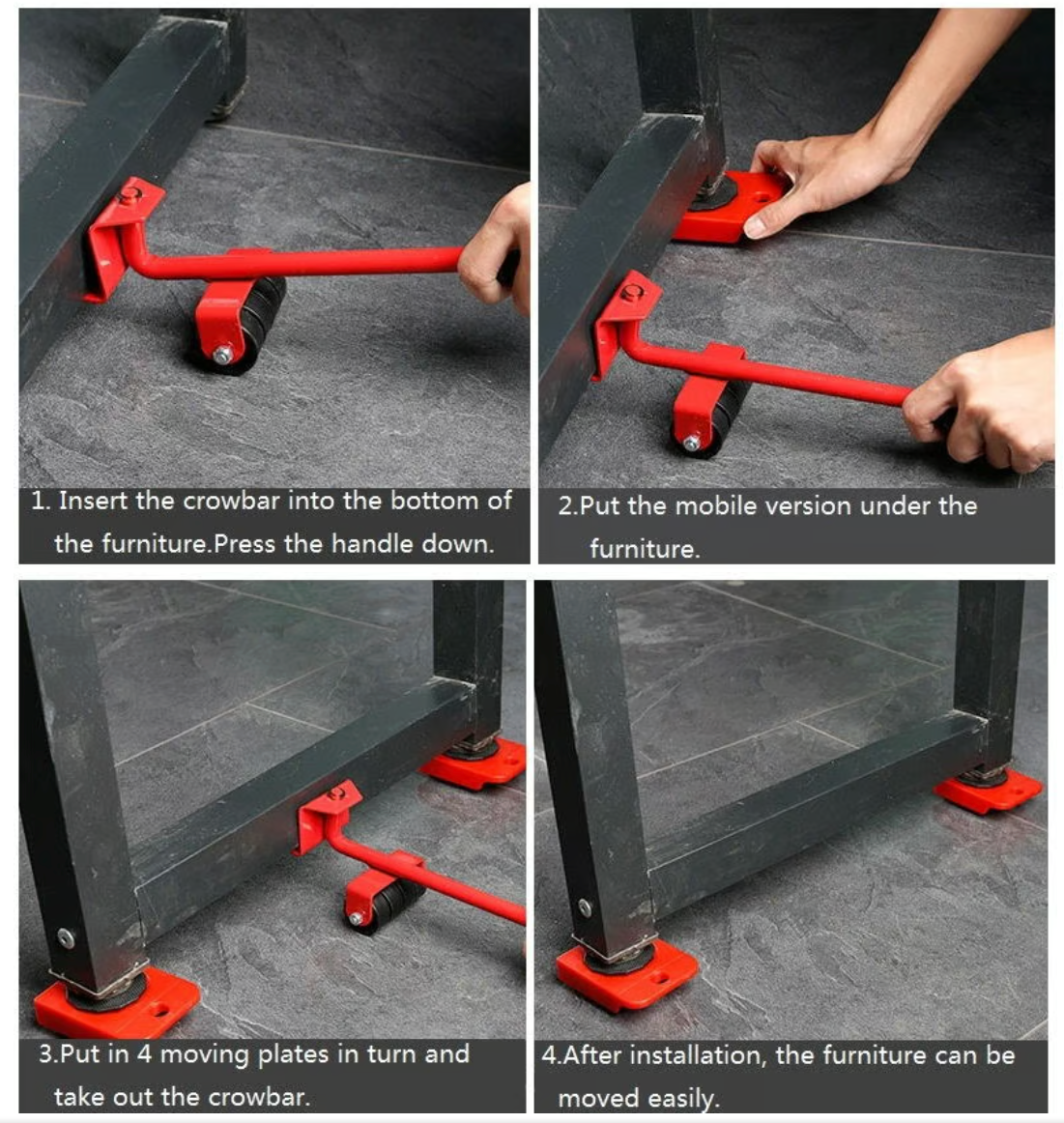 1. Insert the crowbar into the bottom of the furniture.Press the handle down.

2.Put the mobile version under the furniture.

3.Put in 4 moving plates in turn and take out the crowbar.

4.After installation, the furniture can be moved easily.