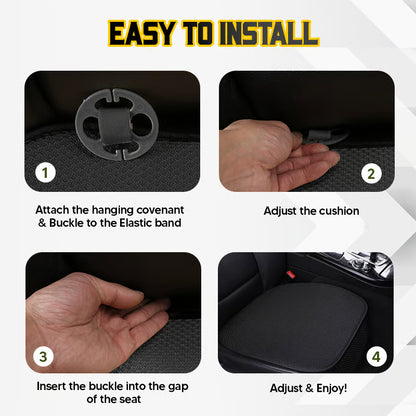 EASY TO INSTALL

1

Attach the hanging covenant & Buckle to the Elastic band

2

Adjust the cushion

3

Insert the buckle into the gap of the seat

4

Adjust & Enjoy!