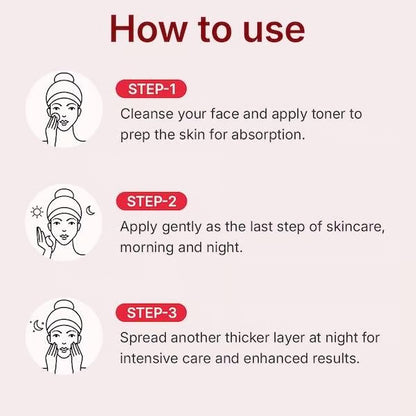 How to use

STEP-1
Cleanse your face and apply toner to prep the skin for absorption.

STEP-2
Apply gently as the last step of skincare, morning and night.

STEP-3
Spread another thicker layer at night for intensive care and enhanced results.