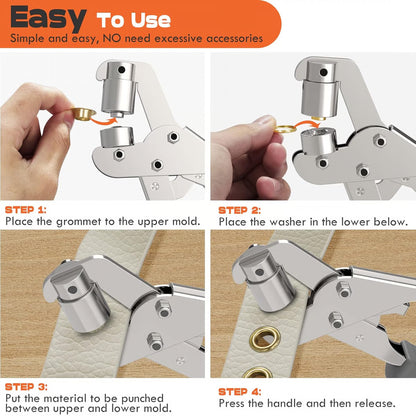 Easy To Use
Simple and easy, NO need excessive accessories

STEP 1:
Place the grommet to the upper mold.

STEP 2:
Place the washer in the lower below.

STEP 3:
Put the material to be punched between upper and lower mold.

STEP 4:
Press the handle and then release.